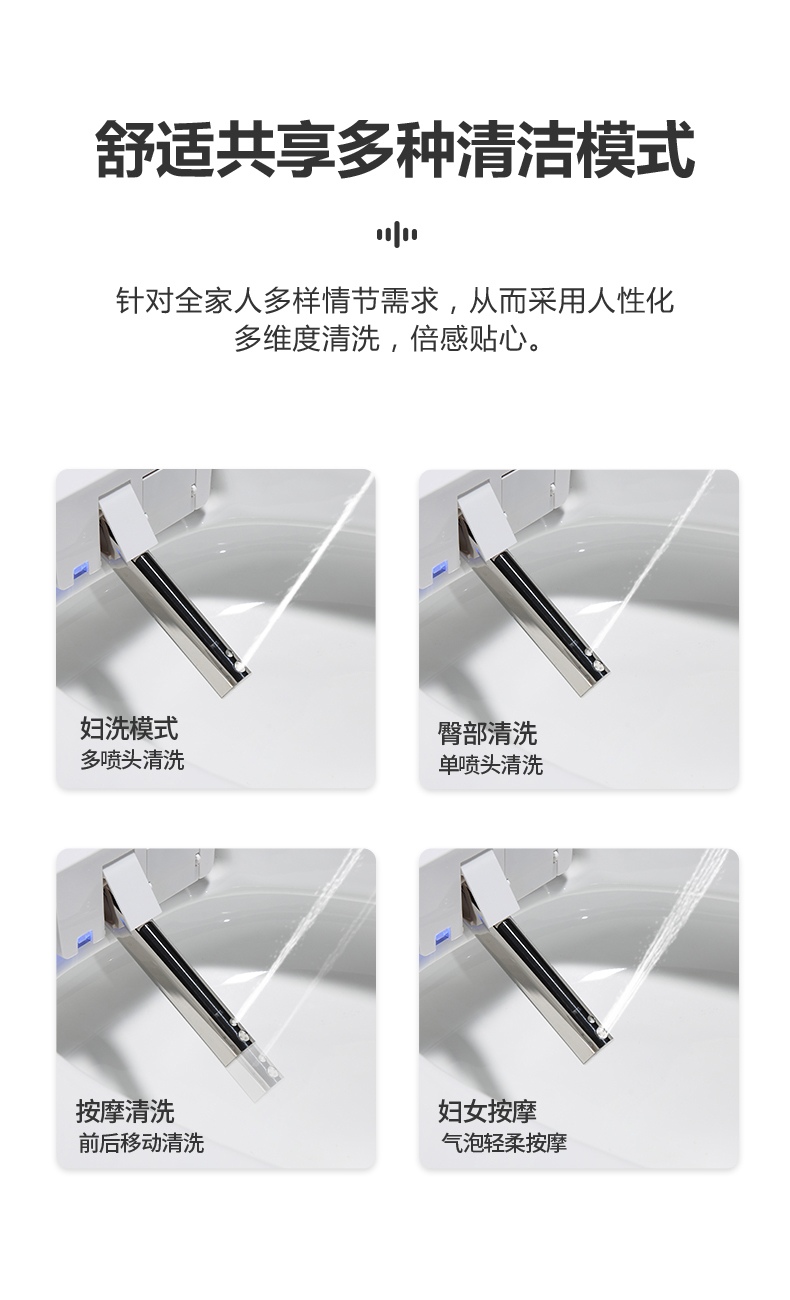 舒适共享多种清洁模式

针对全家人多样情节需求，从而采用人性化多维度清洗，倍感贴心。

妇洗模式
多喷头清洗

臀部清洗
单喷头清洗

按摩清洗
前后移动清洗

妇女按摩
气泡轻柔按摩